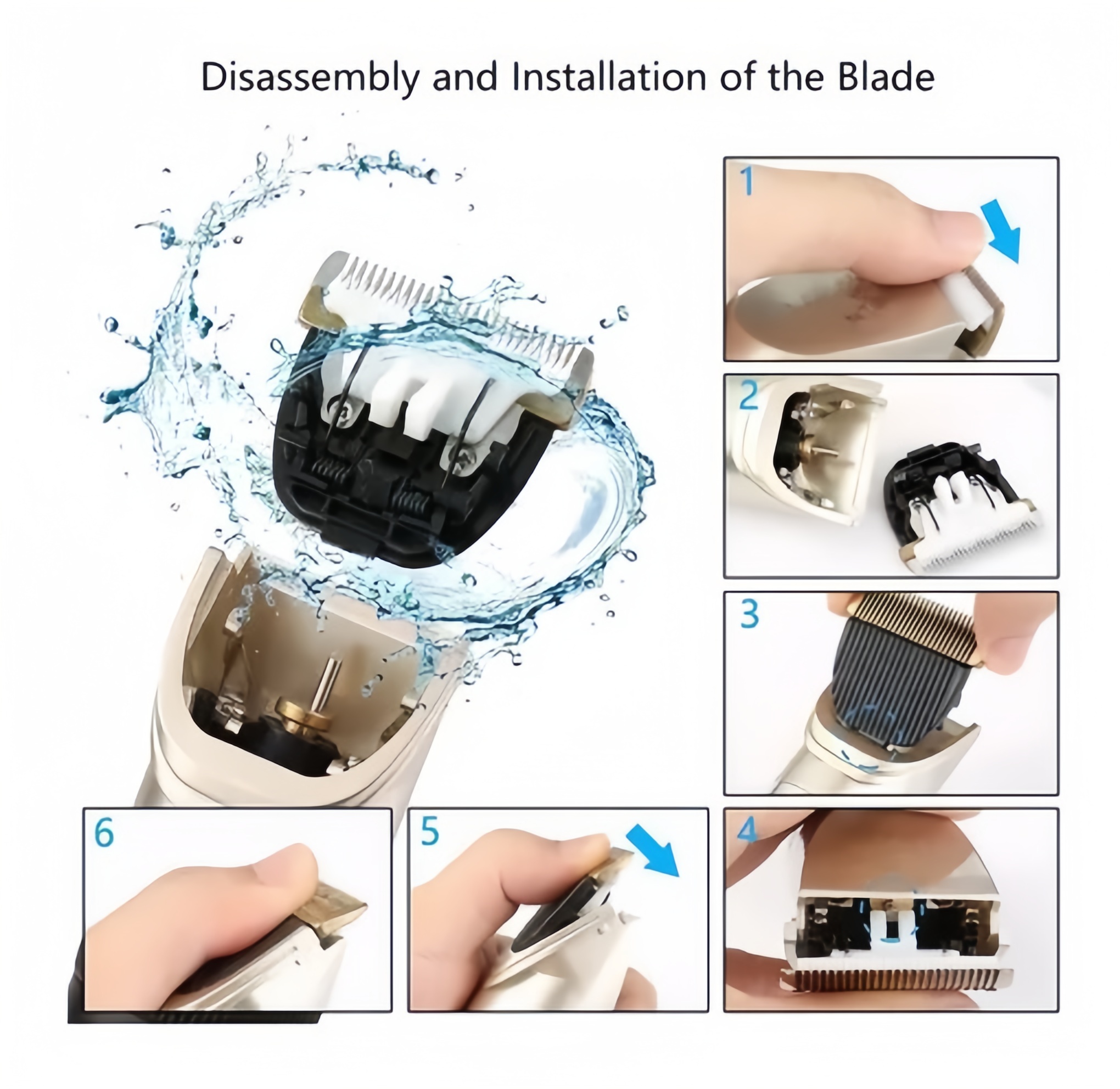 Disassembly and Installation of the Blade

1

2

3

4

5

6